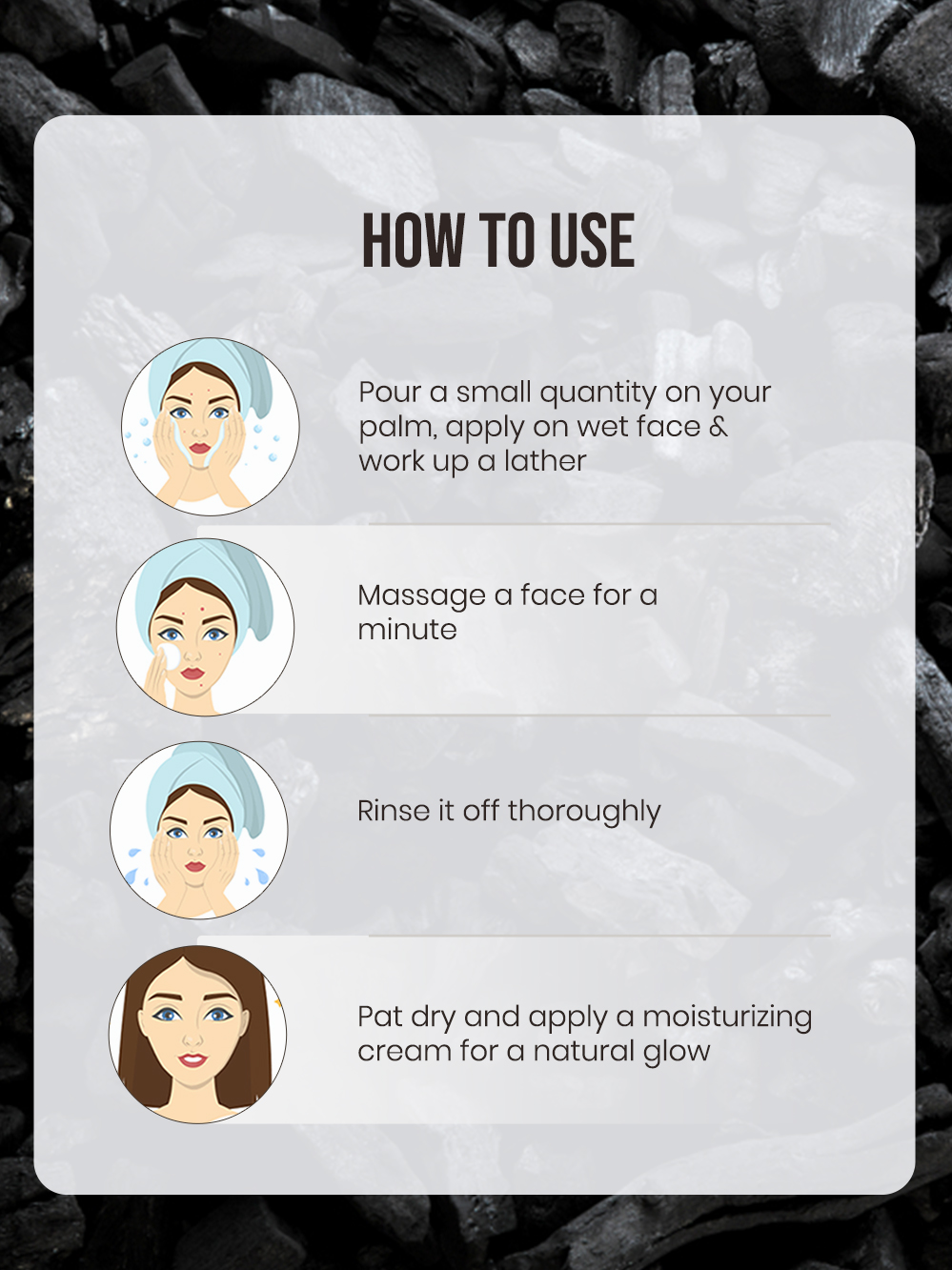 HOW TO USE

Pour a small quantity on your palm, apply on wet face & work up a lather

Massage a face for a minute

Rinse it off thoroughly

Pat dry and apply a moisturizing cream for a natural glow